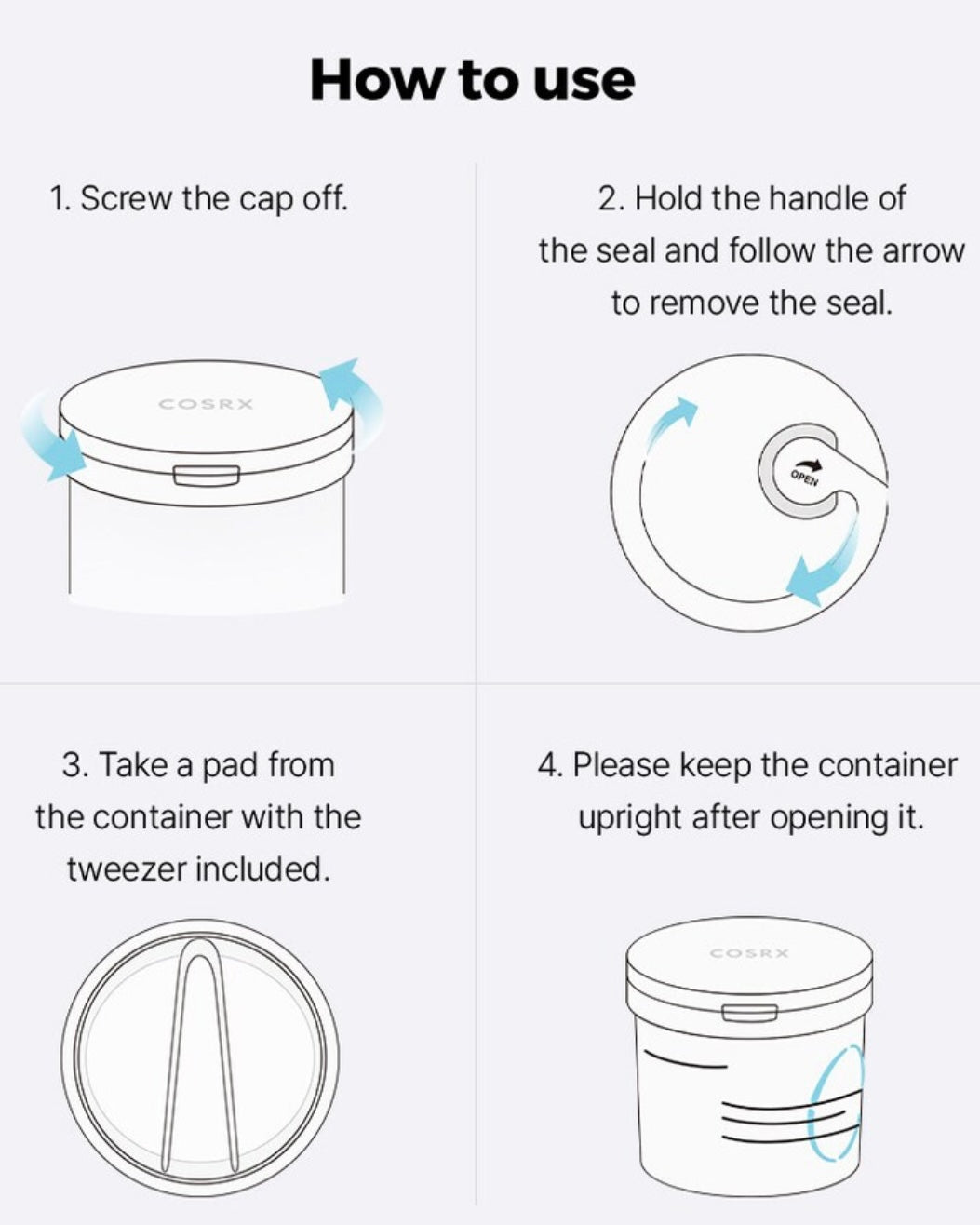 How to use

1. Screw the cap off.

COSRX

2. Hold the handle of the seal and follow the arrow to remove the seal.

OPEN

3. Take a pad from the container with the tweezer included.

4. Please keep the container upright after opening it.

COSRX