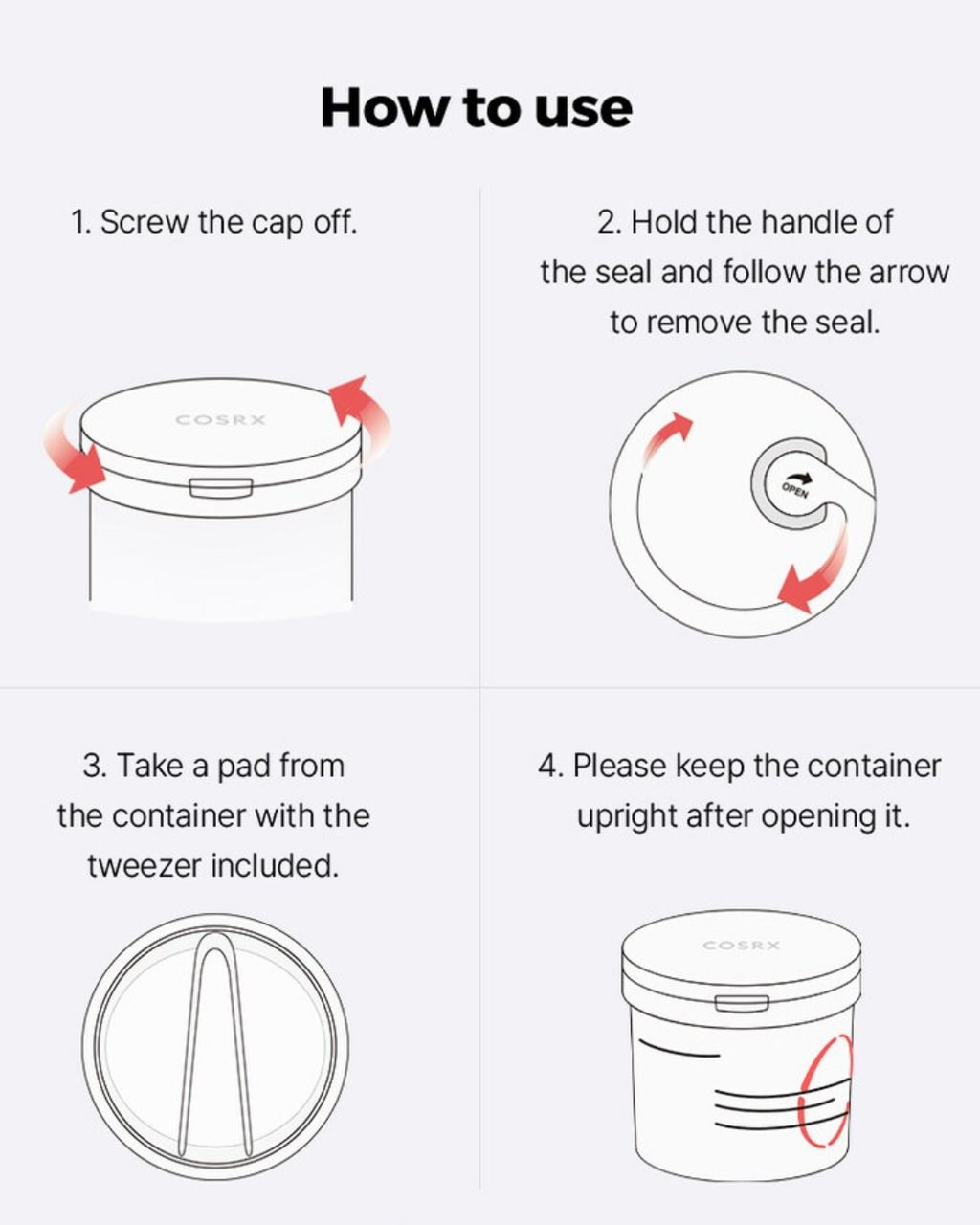 How to use

1. Screw the cap off.

COSRX

2. Hold the handle of the seal and follow the arrow to remove the seal.

OPEN

3. Take a pad from the container with the tweezer included.

4. Please keep the container upright after opening it.

COSRX