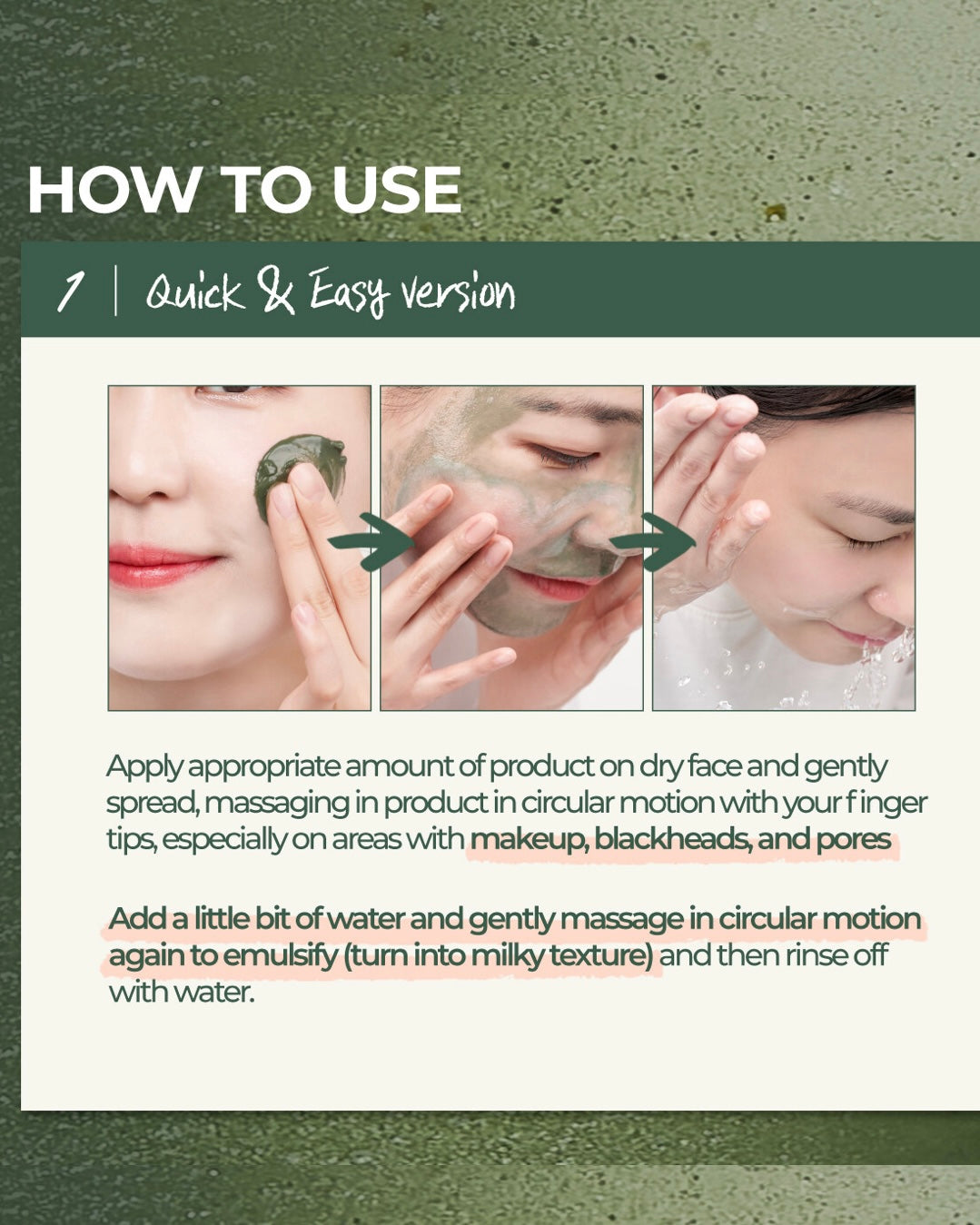 HOW TO USE

1 | Quick & Easy version

Apply appropriate amount of product on dry face and gently spread, massaging in product in circular motion with your finger tips, especially on areas with makeup, blackheads, and pores

Add a little bit of water and gently massage in circular motion again to emulsify (turn into milky texture) and then rinse off with water.